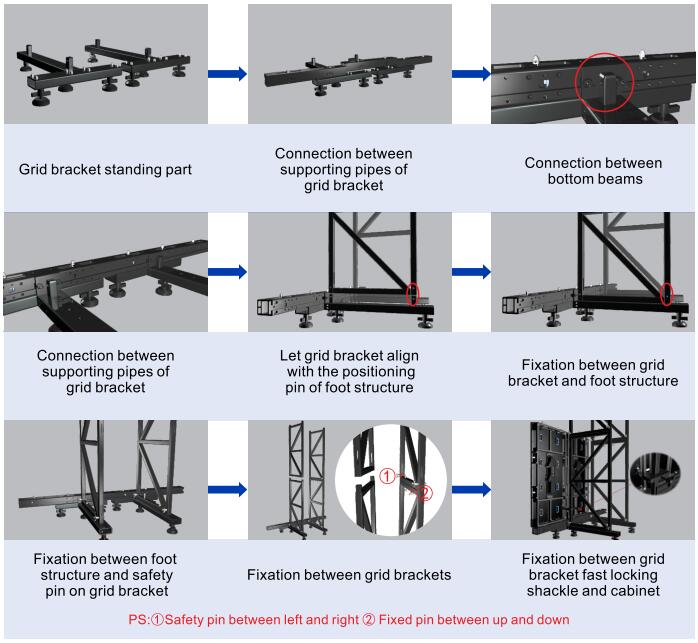 Grid bracket standing part

Connection between supporting pipes of grid bracket

Connection between bottom beams

Connection between supporting pipes of grid bracket

Let grid bracket align with the positioning pin of foot structure

Fixation between grid bracket and foot structure

①

②

Fixation between foot structure and safety pin on grid bracket

Fixation between grid brackets

Fixation between grid bracket fast locking shackle and cabinet

PS:①Safety pin between left and right ② Fixed pin between up and down