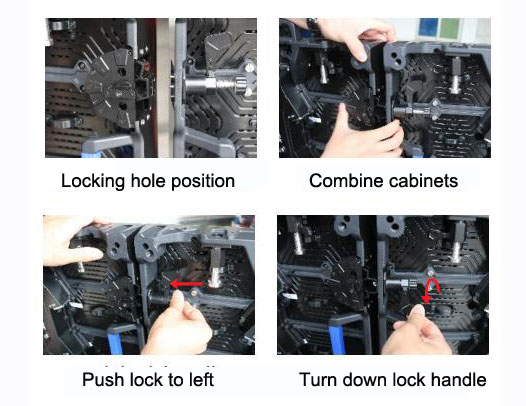 Locking hole position

Combine cabinets

Push lock to left

Turn down lock handle