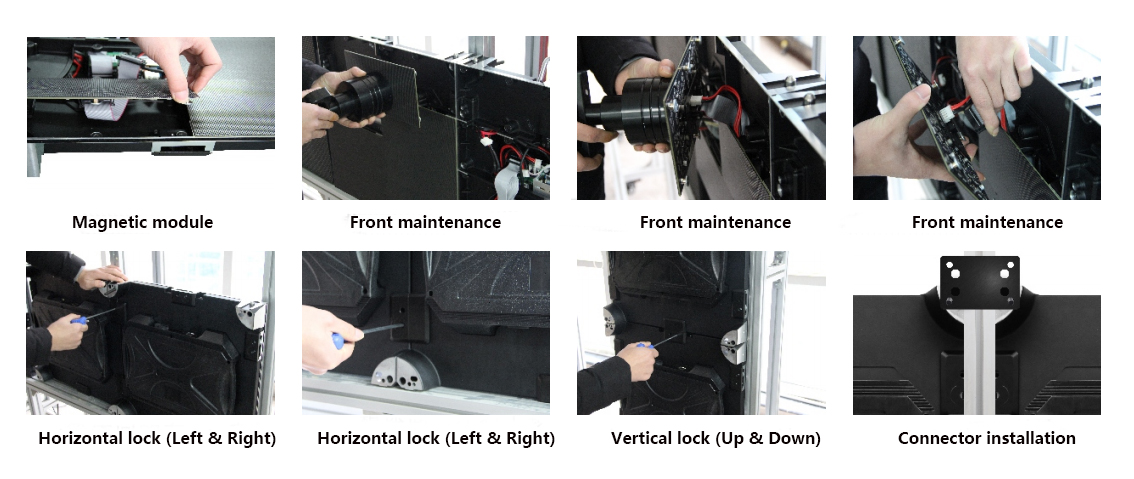 Magnetic module

Front maintenance

Front maintenance

Front maintenance

Horizontal lock (Left & Right)

Horizontal lock (Left & Right)

Vertical lock (Up & Down)

Connector installation